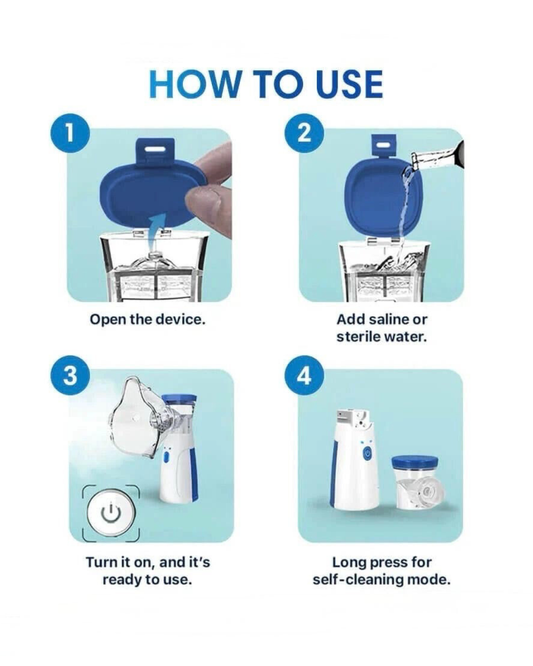 HOW TO USE

1

Open the device.

2

Add saline or sterile water.

3

Turn it on, and it's ready to use.

4

Long press for self-cleaning mode.