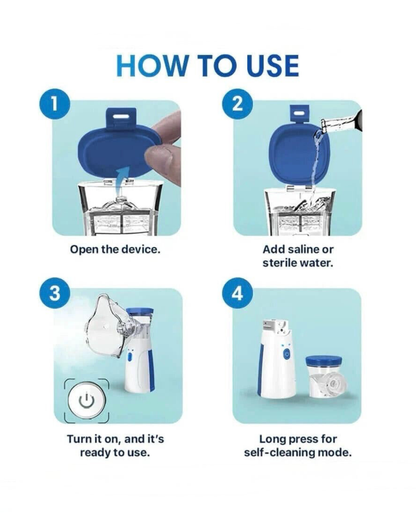 HOW TO USE

1

Open the device.

2

Add saline or sterile water.

3

Turn it on, and it's ready to use.

4

Long press for self-cleaning mode.